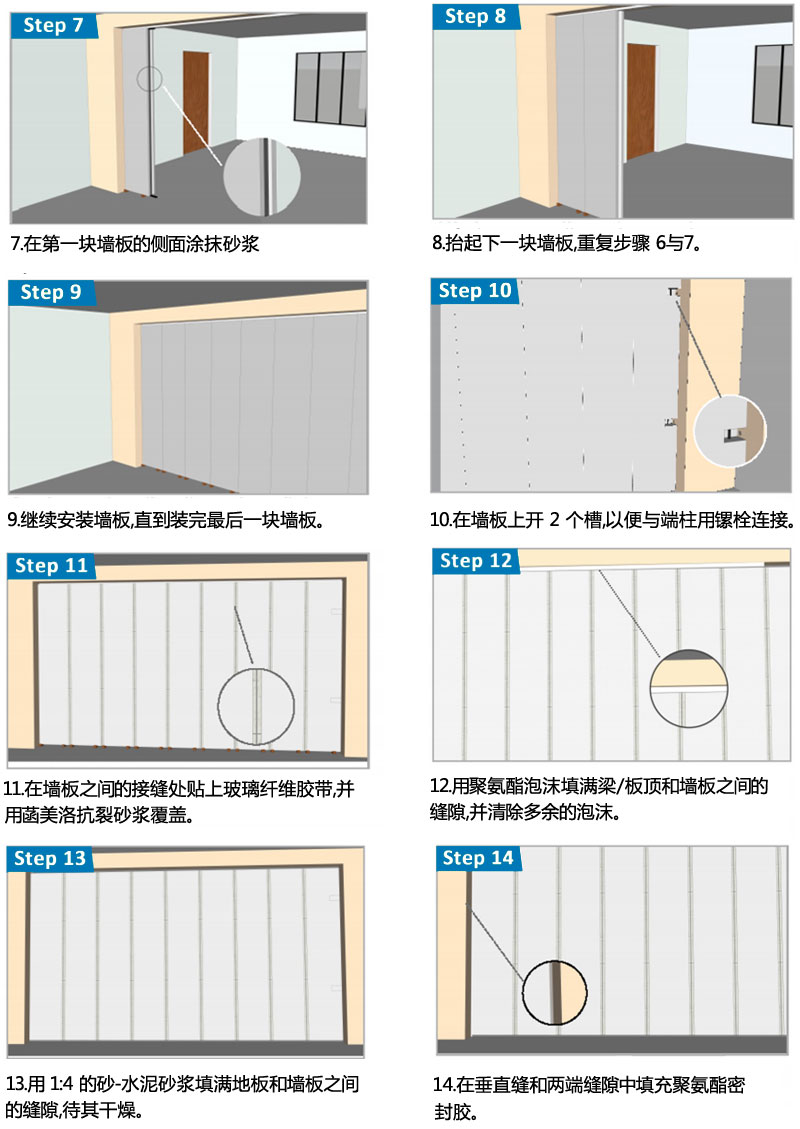 Step 7

7.在第一块墙板的侧面涂抹砂浆

Step 8

8.抬起下一块墙板,重复步骤 6与7。

Step 9

9.继续安装墙板,直到装完最后一块墙板。

Step 10

10.在墙板上开 2 个槽,以便与端柱用镙栓连接。

Step 11

11.在墙板之间的接缝处贴上玻璃纤维胶带,并用菡美洛抗裂砂浆覆盖。

Step 12

12.用聚氨酯泡沫填满梁/板顶和墙板之间的缝隙,并清除多余的泡沫。

Step 13

13.用 1:4 的砂-水泥砂浆填满地板和墙板之间的缝隙,待其干燥。

Step 14

14.在垂直缝和两端缝隙中填充聚氨酯密封胶。