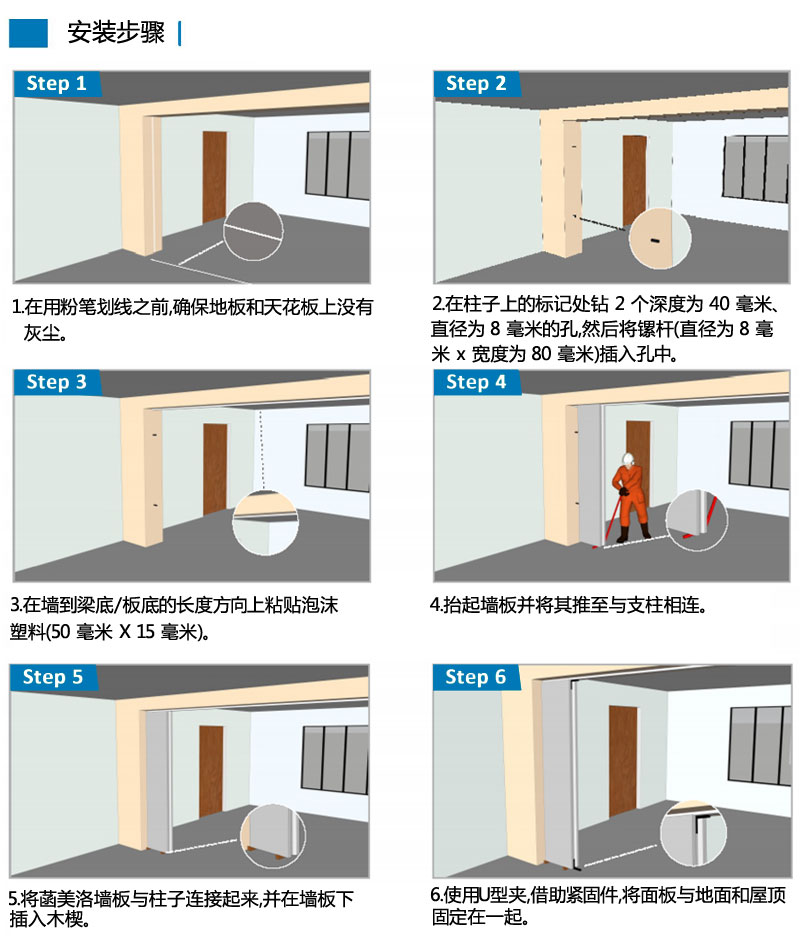 安装步骤

Step 1

1.在用粉笔划线之前,确保地板和天花板上没有灰尘。

Step 2

2.在柱子上的标记处钻 2 个深度为 40 毫米、直径为 8 毫米的孔,然后将镙杆(直径为 8 毫米 x 宽度为 80 毫米)插入孔中。

Step 3

3.在墙到梁底/板底的长度方向上粘贴泡沫塑料(50 毫米 X 15 毫米)。

Step 4

4.抬起墙板并将其推至与支柱相连。

Step 5

5.将菡美洛墙板与柱子连接起来,并在墙板下插入木楔。

Step 6

6.使用U型夹,借助紧固件,将面板与地面和屋顶固定在一起。