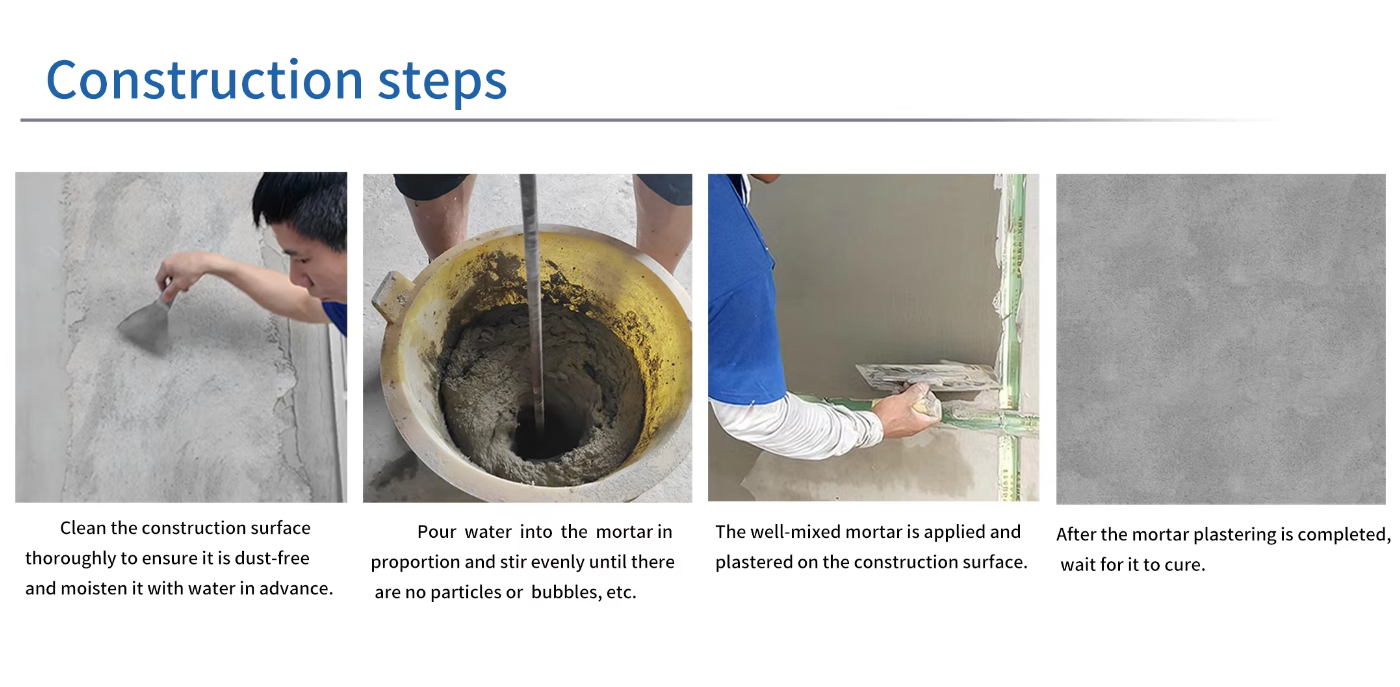 Construction steps

Clean the construction surface thoroughly to ensure it is dust-free and moisten it with water in advance.

Pour water into the mortar in proportion and stir evenly until there are no particles or bubbles, etc.

The well-mixed mortar is applied and plastered on the construction surface.

After the mortar plastering is completed, wait for it to cure.